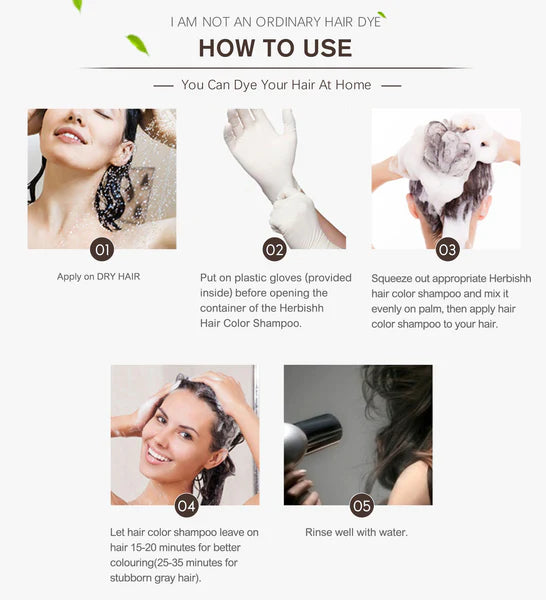 I AM NOT AN ORDINARY HAIR DYE

HOW TO USE

— You Can Dye Your Hair At Home —

01

Apply on DRY HAIR

02

Put on plastic gloves (provided inside) before opening the container of the Herbishh Hair Color Shampoo.

03

Squeeze out appropriate Herbishh hair color shampoo and mix it evenly on palm, then apply hair color shampoo to your hair.

04

Let hair color shampoo leave on hair 15-20 minutes for better colouring(25-35 minutes for stubborn gray hair).

05

Rinse well with water.